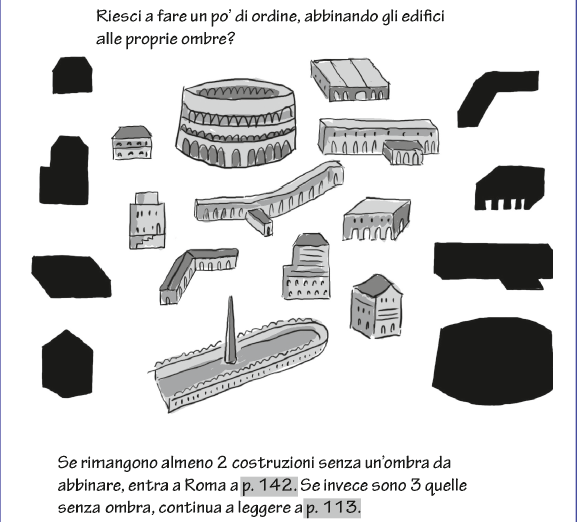 Riesci a fare un po' di ordine, abbinando gli edifici alle proprie ombre?

Se rimangono almeno 2 costruzioni senza un'ombra da abbinare, entra a Roma a p. 142. Se invece sono 3 quelle senza ombra, continua a leggere a p. 113.