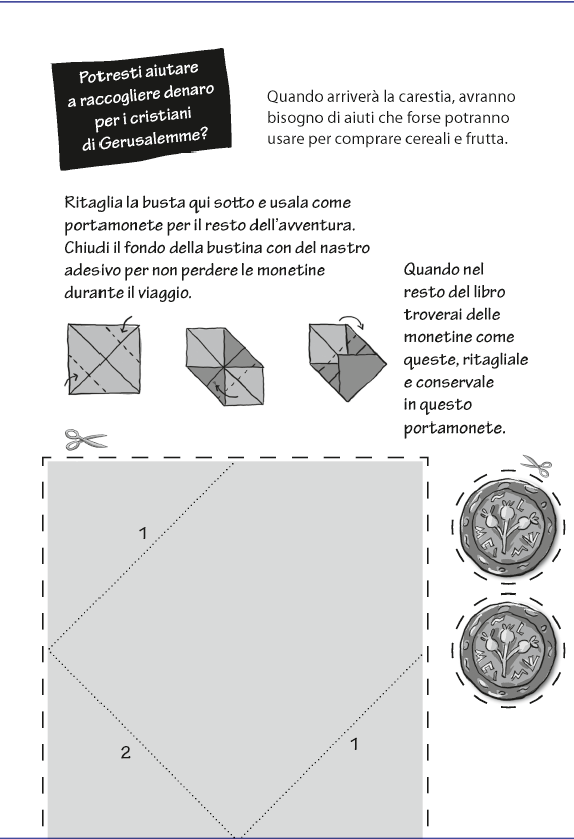 Potresti aiutare a raccogliere denaro per i cristiani di Gerusalemme?

Quando arriverà la carestia, avranno bisogno di aiuti che forse potranno usare per comprare cereali e frutta.

Ritaglia la busta qui sotto e usala come portamonete per il resto dell'avventura. Chiudi il fondo della bustina con del nastro adesivo per non perdere le monetine durante il viaggio.

Quando nel resto del libro troverai delle monetine come queste, ritagliale e conservale in questo portamonete.

1

2

1