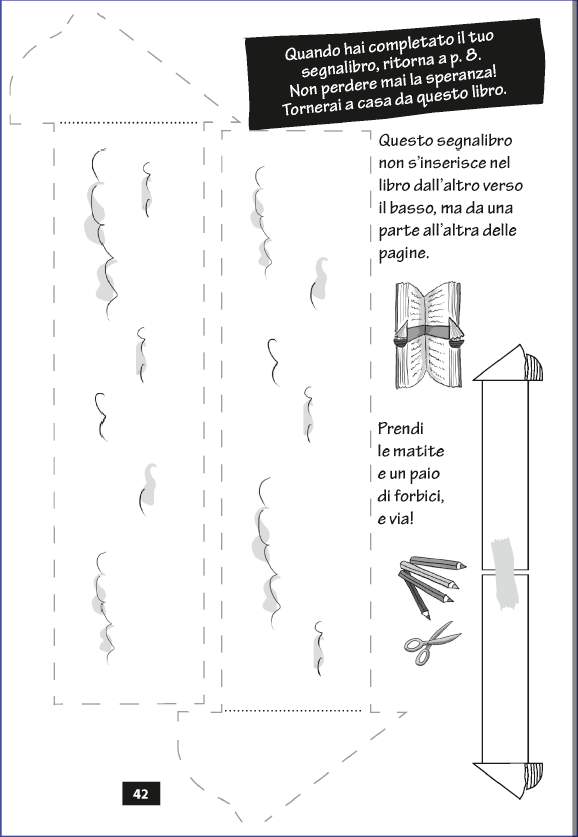 Quando hai completato il tuo segnalibro, ritorna a p. 8. Non perdere mai la speranza! Tornerai a casa da questo libro.

Questo segnalibro non s'inserisce nel libro dall'altro verso il basso, ma da una parte all'altra delle pagine.

Prendi le matite e un paio di forbici, e via!

42